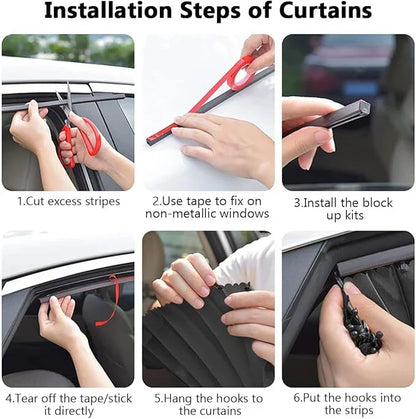 Installation Steps of Curtains

1.Cut excess stripes

2.Use tape to fix on non-metallic windows

3.Install the block up kits

4.Tear off the tape/stick it directly

5.Hang the hooks to the curtains

6.Put the hooks into the strips